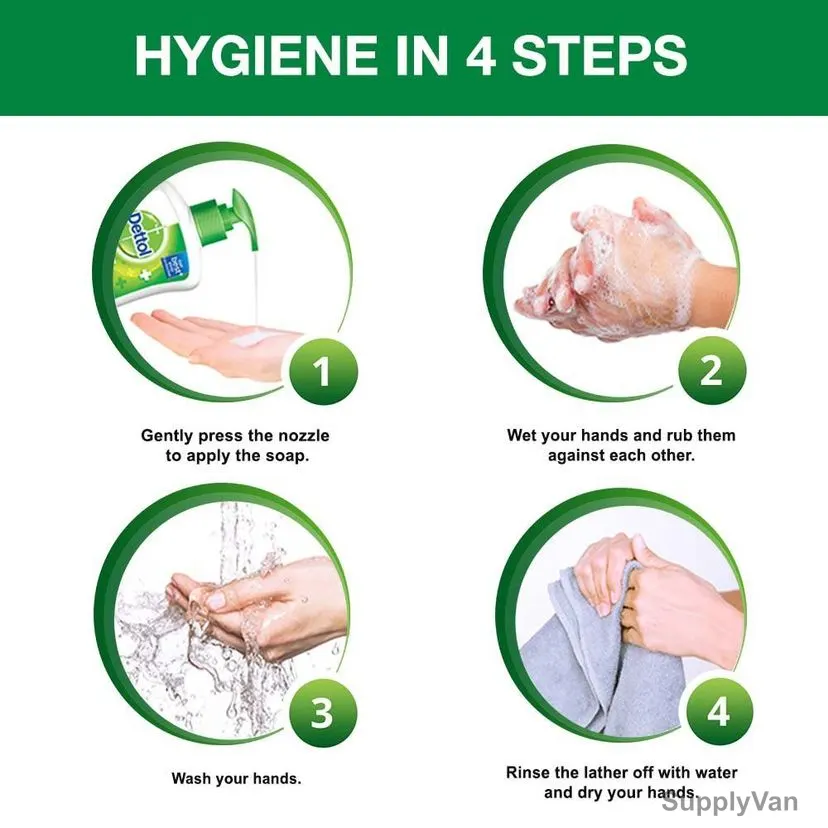 HYGIENE IN 4 STEPS

Dettol

1

Gently press the nozzle to apply the soap.

2

Wet your hands and rub them against each other.

3

Wash your hands.

4

Rinse the lather off with water and dry your hands.

SupplyVan