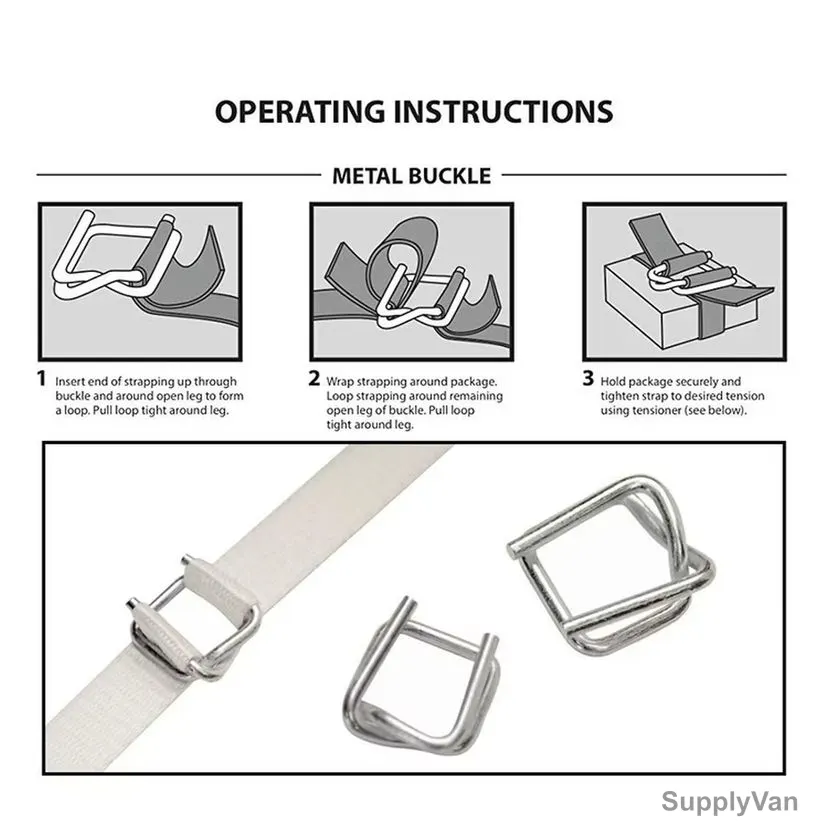 OPERATING INSTRUCTIONS

METAL BUCKLE

1 Insert end of strapping up through buckle and around open leg to form a loop. Pull loop tight around leg.

2 Wrap strapping around package. Loop strapping around remaining open leg of buckle. Pull loop tight around leg.

3 Hold package securely and tighten strap to desired tension using tensioner (see below).

SupplyVan