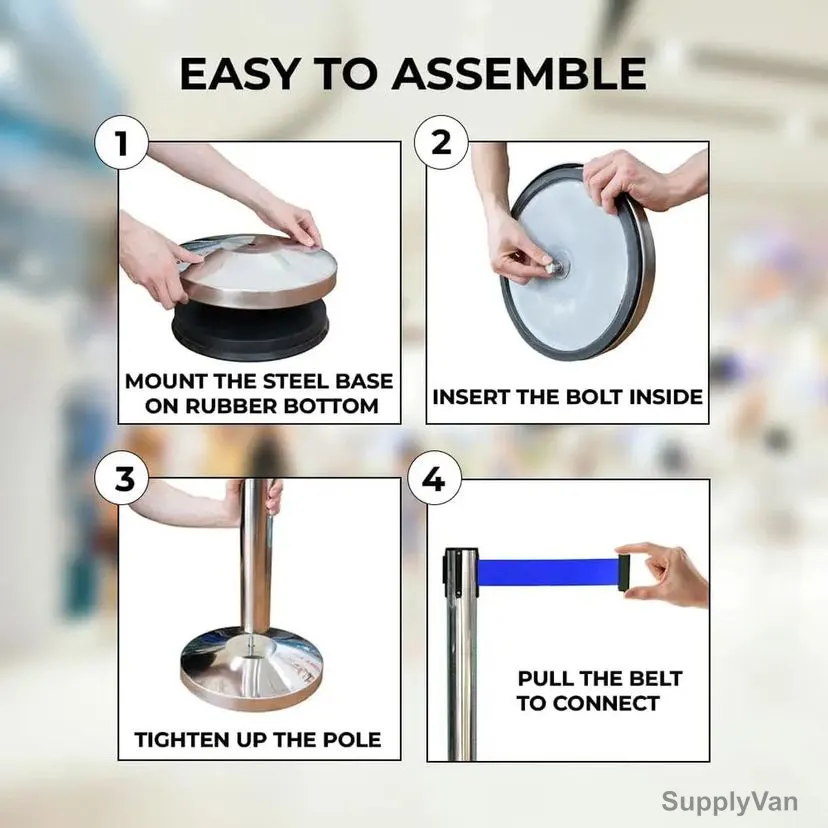 EASY TO ASSEMBLE

1

MOUNT THE STEEL BASE ON RUBBER BOTTOM

2

INSERT THE BOLT INSIDE

3

TIGHTEN UP THE POLE

4

PULL THE BELT TO CONNECT

SupplyVan