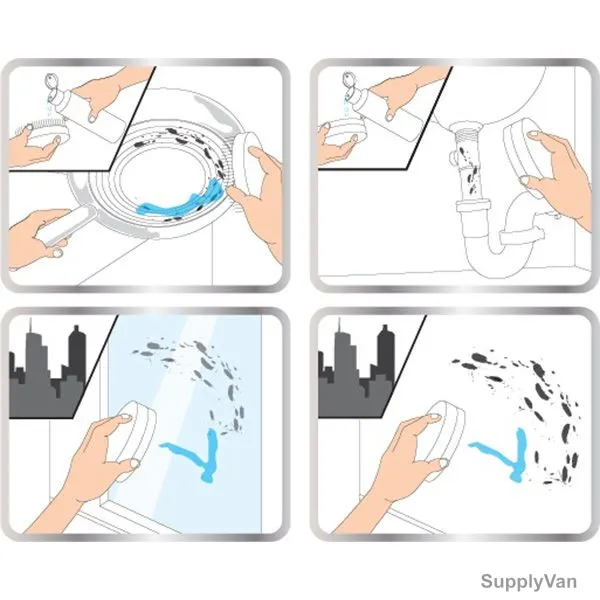 SupplyVan