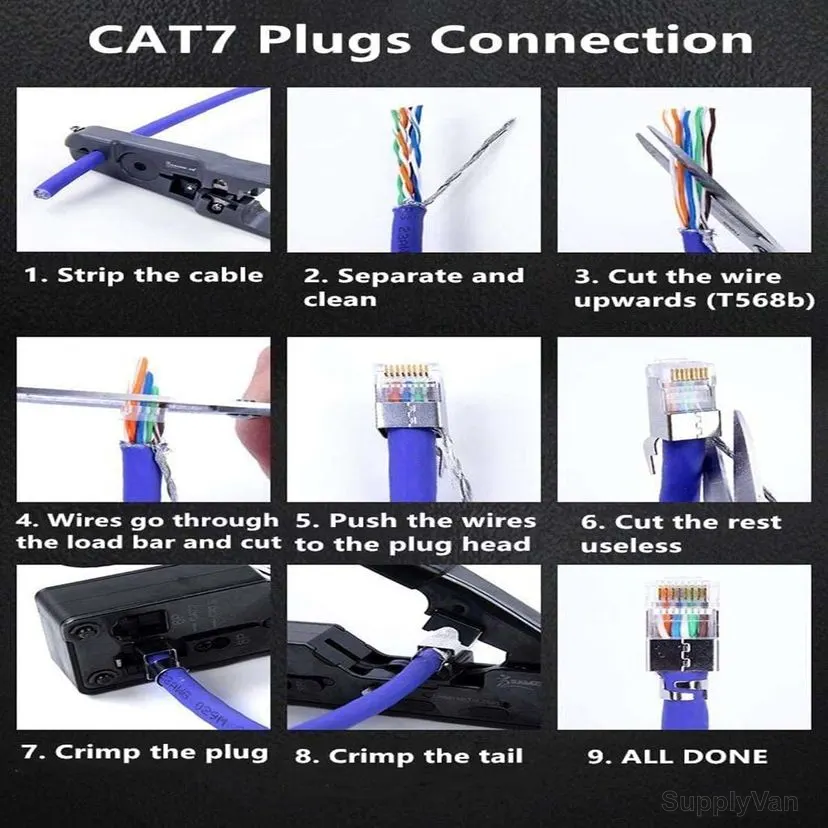 CAT7 Plugs Connection

1. Strip the cable

2. Separate and clean

3. Cut the wire upwards (T568b)

4. Wires go through the load bar and cut

5. Push the wires to the plug head

6. Cut the rest useless

7. Crimp the plug

8. Crimp the tail

9. ALL DONE

SupplyVan